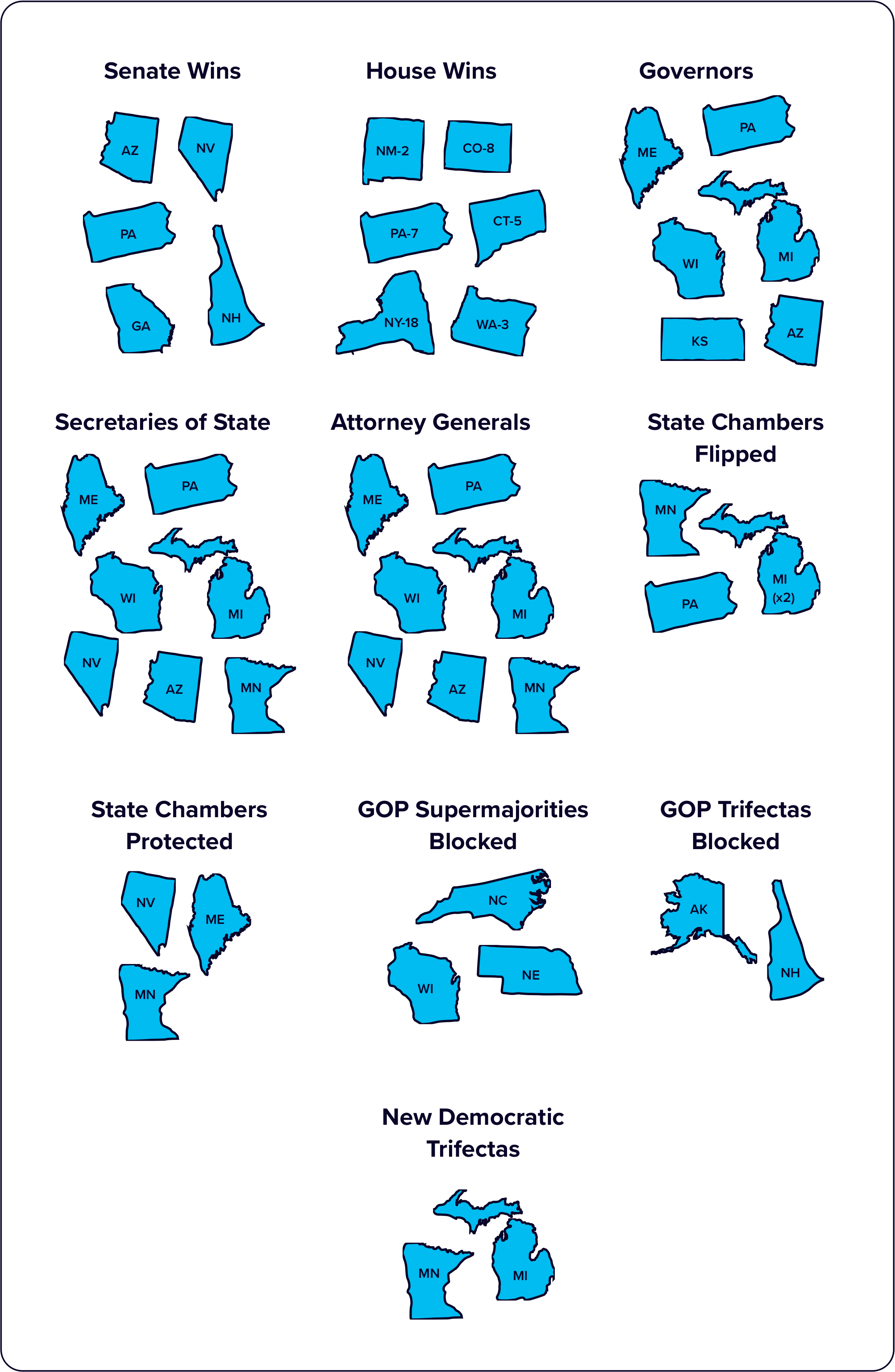 Senate Wins

AZ NV
PA NH
GA

House Wins

NM-2 CO-8
PA-7 CT-5
NY-18 WA-3

Governors

ME PA
WI MI
KS AZ

Secretaries of State

ME PA
WI MI
NV AZ MN

Attorney Generals

ME PA
WI MI
NV AZ MN

State Chambers Flipped

MN
PA MI (x2)

State Chambers Protected

NV ME
MN

GOP Supermajorities Blocked

NC
WI NE

GOP Trifectas Blocked

AK NH

New Democratic Trifectas

MN MI